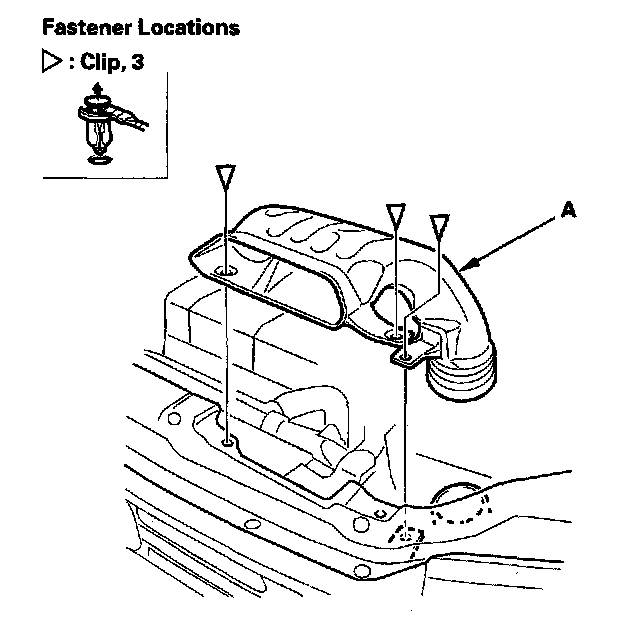 Fastener Locations

▷ : Clip, 3

A