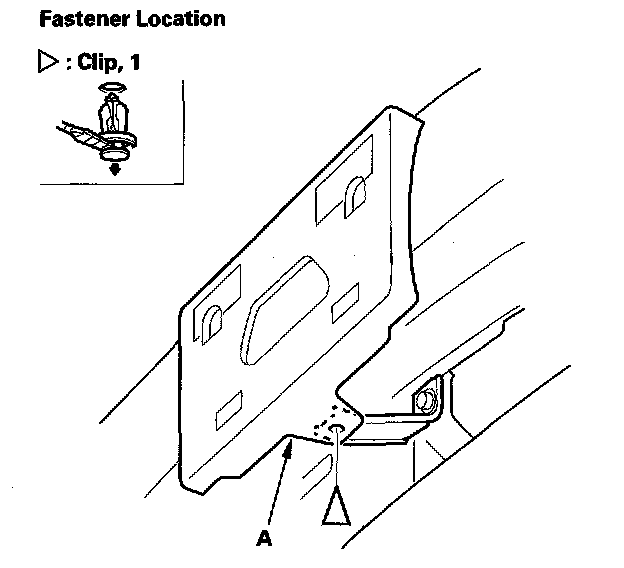 Fastener Location

▷ : Clip, 1

A