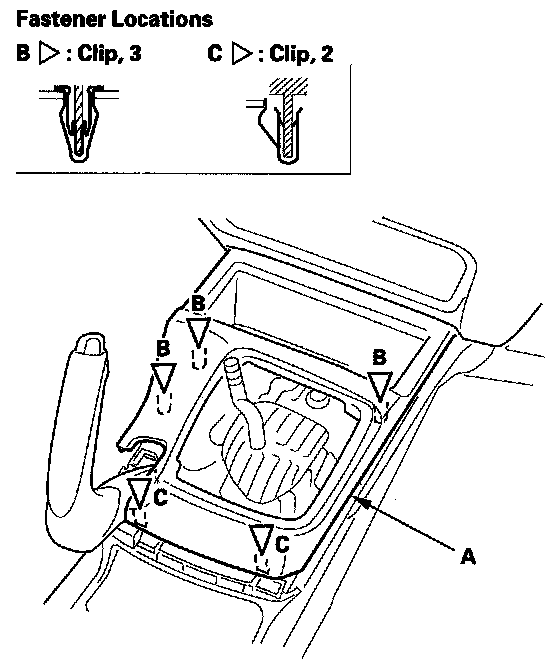 Fastener Locations

B ▷ : Clip, 3

C ▷ : Clip, 2

B

B

B

C

C

A