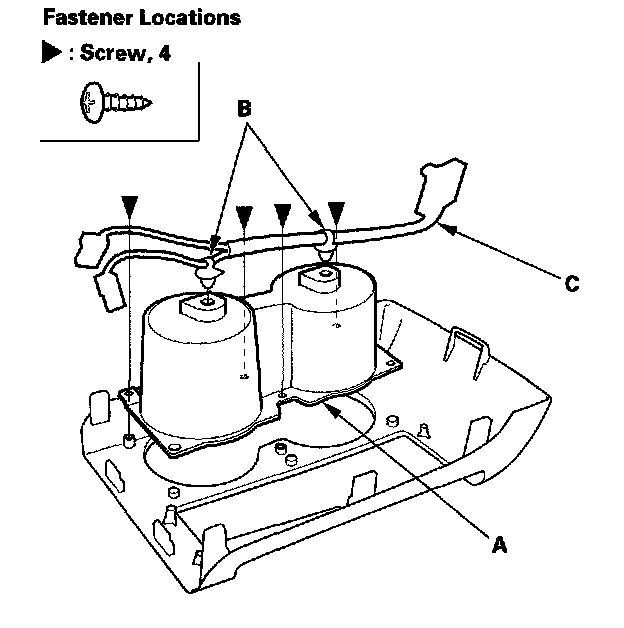 Fastener Locations

▶ : Screw, 4

B

C

A