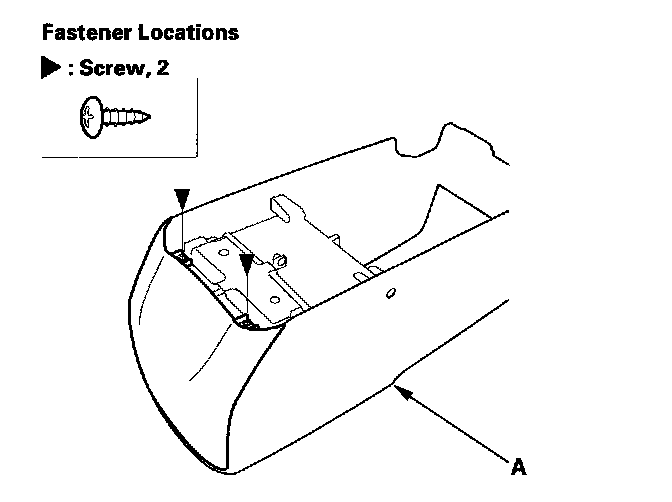 Fastener Locations

▶ : Screw, 2

A