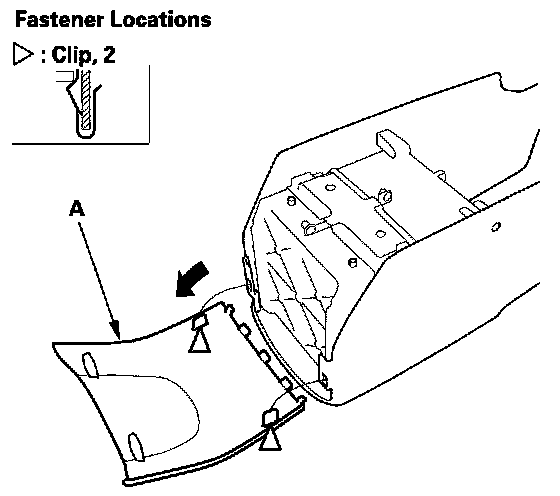 Fastener Locations

▷ : Clip, 2

A