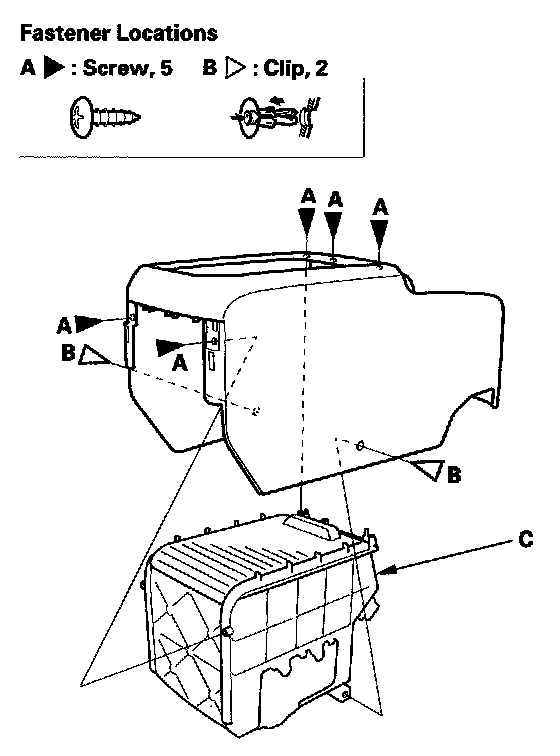 Fastener Locations

A ▶ : Screw, 5    B ▷ : Clip, 2

A A A

A

B

A

B

C