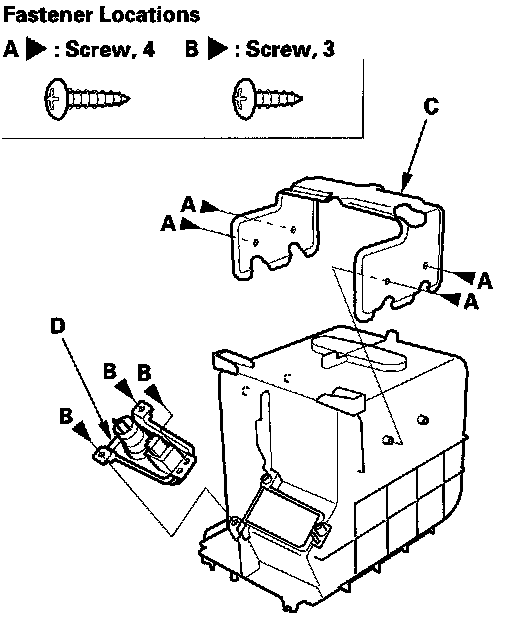 Fastener Locations

A ▶ : Screw, 4 B ▶ : Screw, 3

C

A
A
A
A

D

B B
B