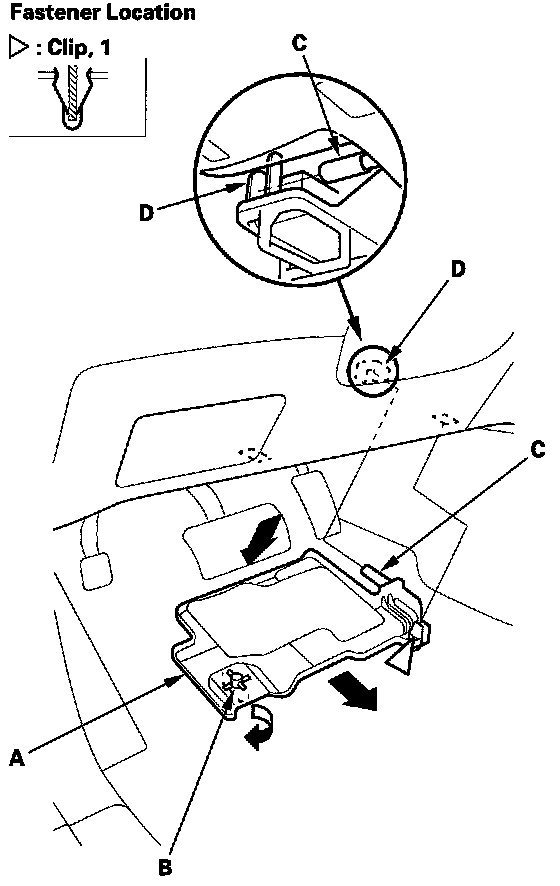 Fastener Location

▷ : Clip, 1

C

D

D

C

A

B