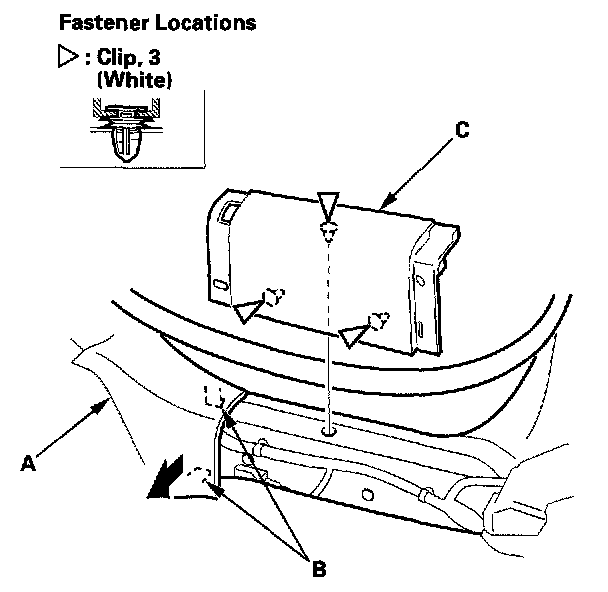 Fastener Locations

▷ : Clip, 3
(White)

C

A

B