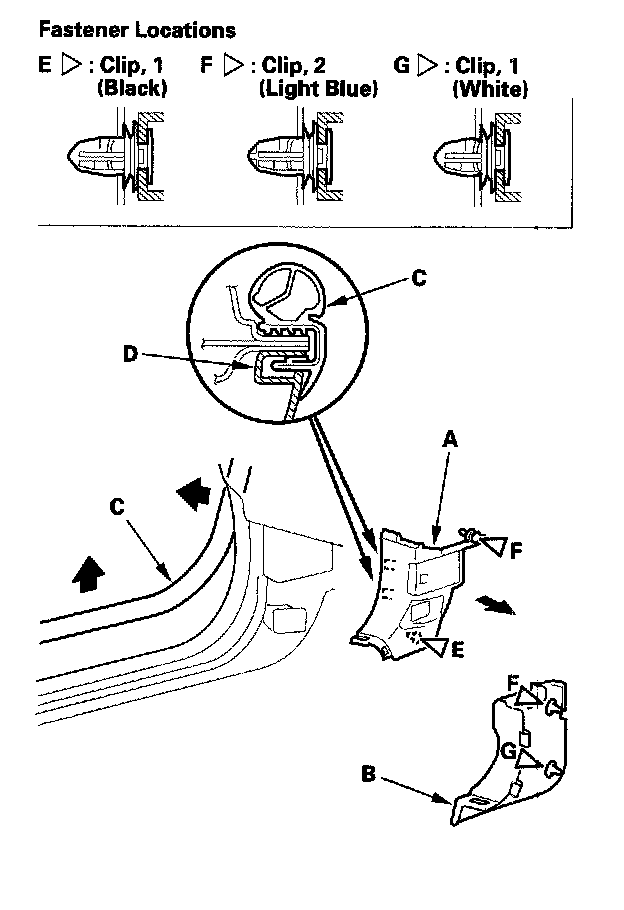 Fastener Locations

E ▷ : Clip, 1 (Black)

F ▷ : Clip, 2 (Light Blue)

G ▷ : Clip, 1 (White)

C

D

A

C

F

E

F

G

B