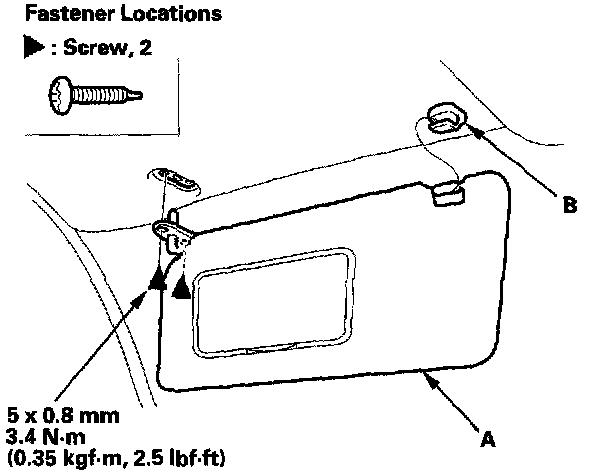 Fastener Locations

▶ : Screw, 2

B

5 x 0.8 mm
3.4 N·m
(0.35 kgf·m, 2.5 lbf·ft)

A