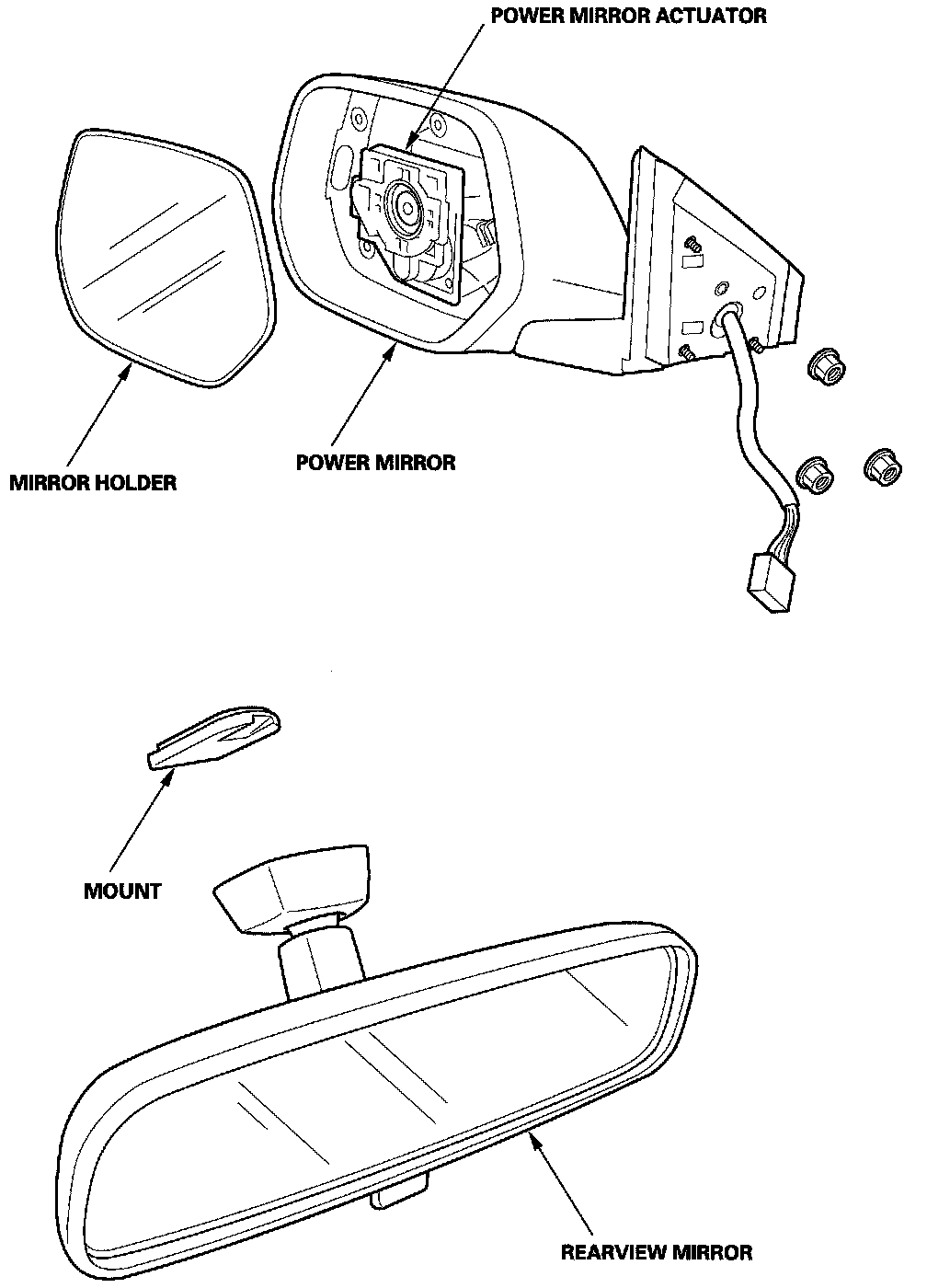 POWER MIRROR ACTUATOR

MIRROR HOLDER

POWER MIRROR

MOUNT

REARVIEW MIRROR