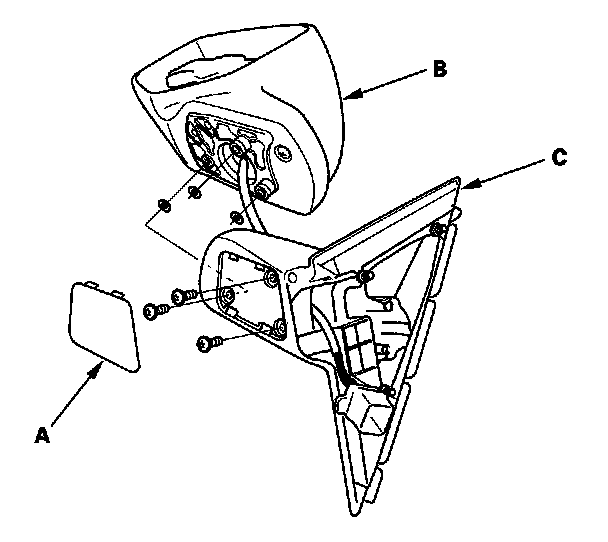 B

C

A