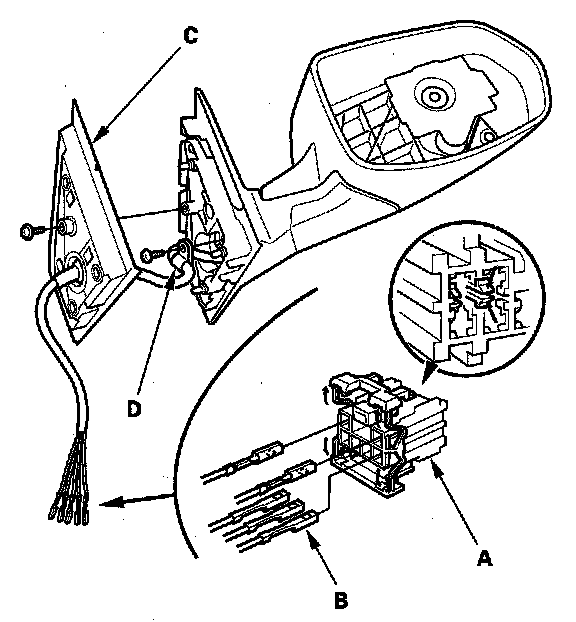 C

D

A

B