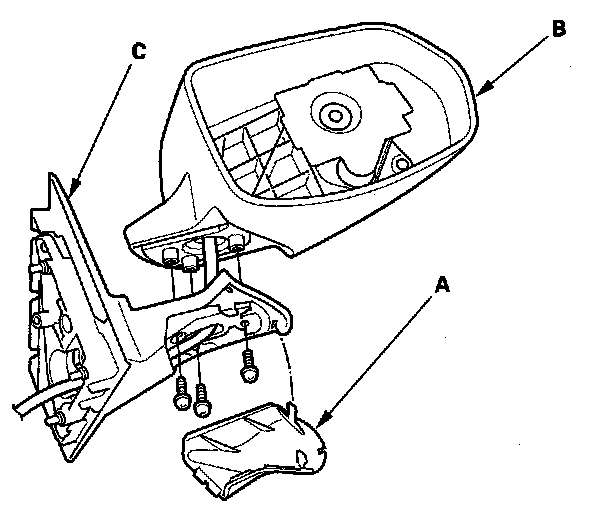 C
B
A