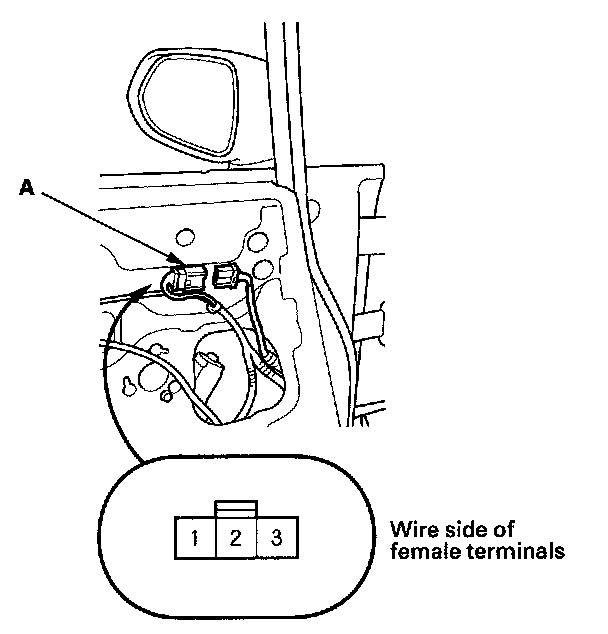 A

1 2 3

Wire side of female terminals