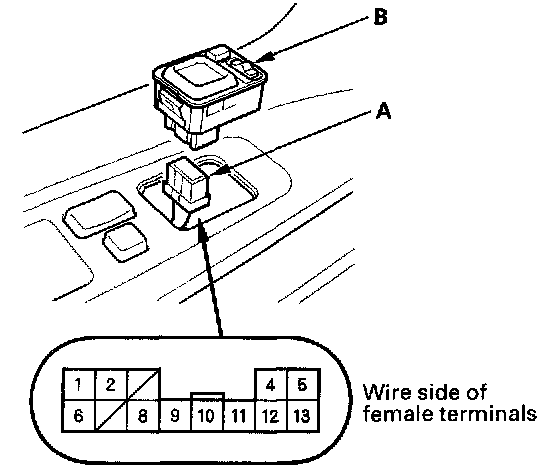 B

A

1 2 4 5
6 8 9 10 11 12 13

Wire side of female terminals