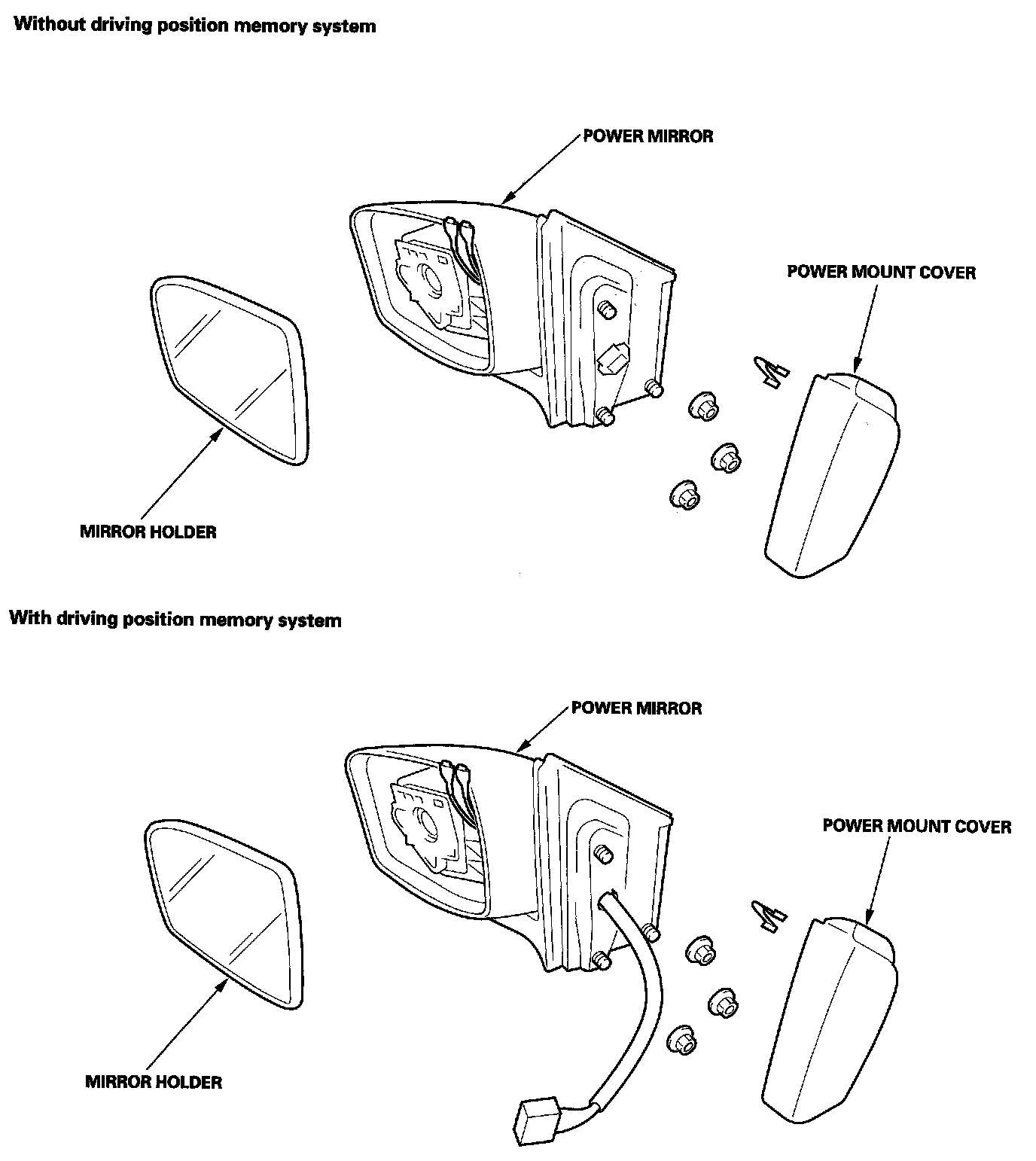 Without driving position memory system

POWER MIRROR

POWER MOUNT COVER

MIRROR HOLDER

With driving position memory system

POWER MIRROR

POWER MOUNT COVER

MIRROR HOLDER