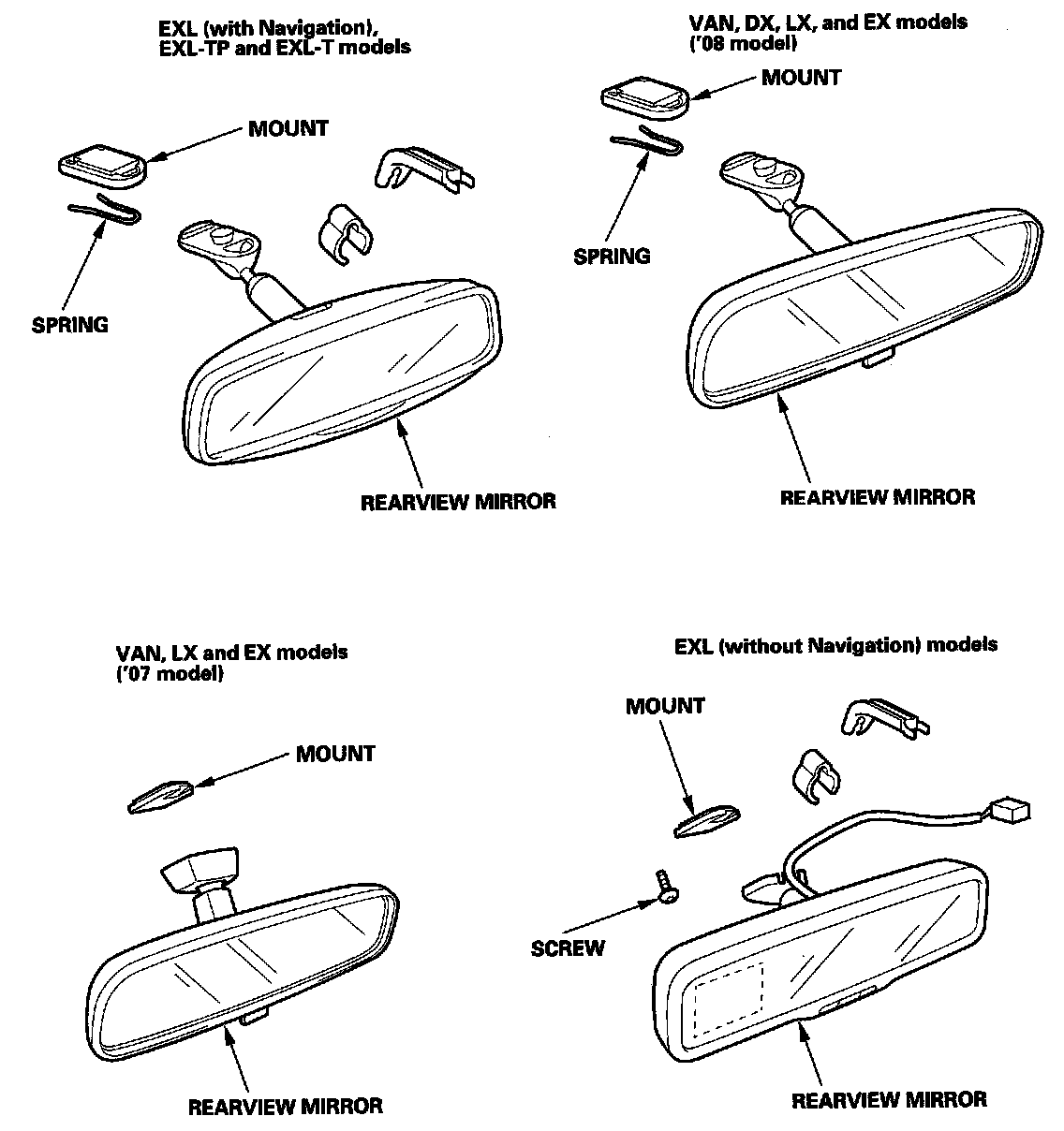 EXL (with Navigation), EXL-TP and EXL-T models

MOUNT

SPRING

REARVIEW MIRROR

VAN, DX, LX, and EX models ('08 model)

MOUNT

SPRING

REARVIEW MIRROR

VAN, LX and EX models ('07 model)

MOUNT

REARVIEW MIRROR

EXL (without Navigation) models

MOUNT

SCREW

REARVIEW MIRROR