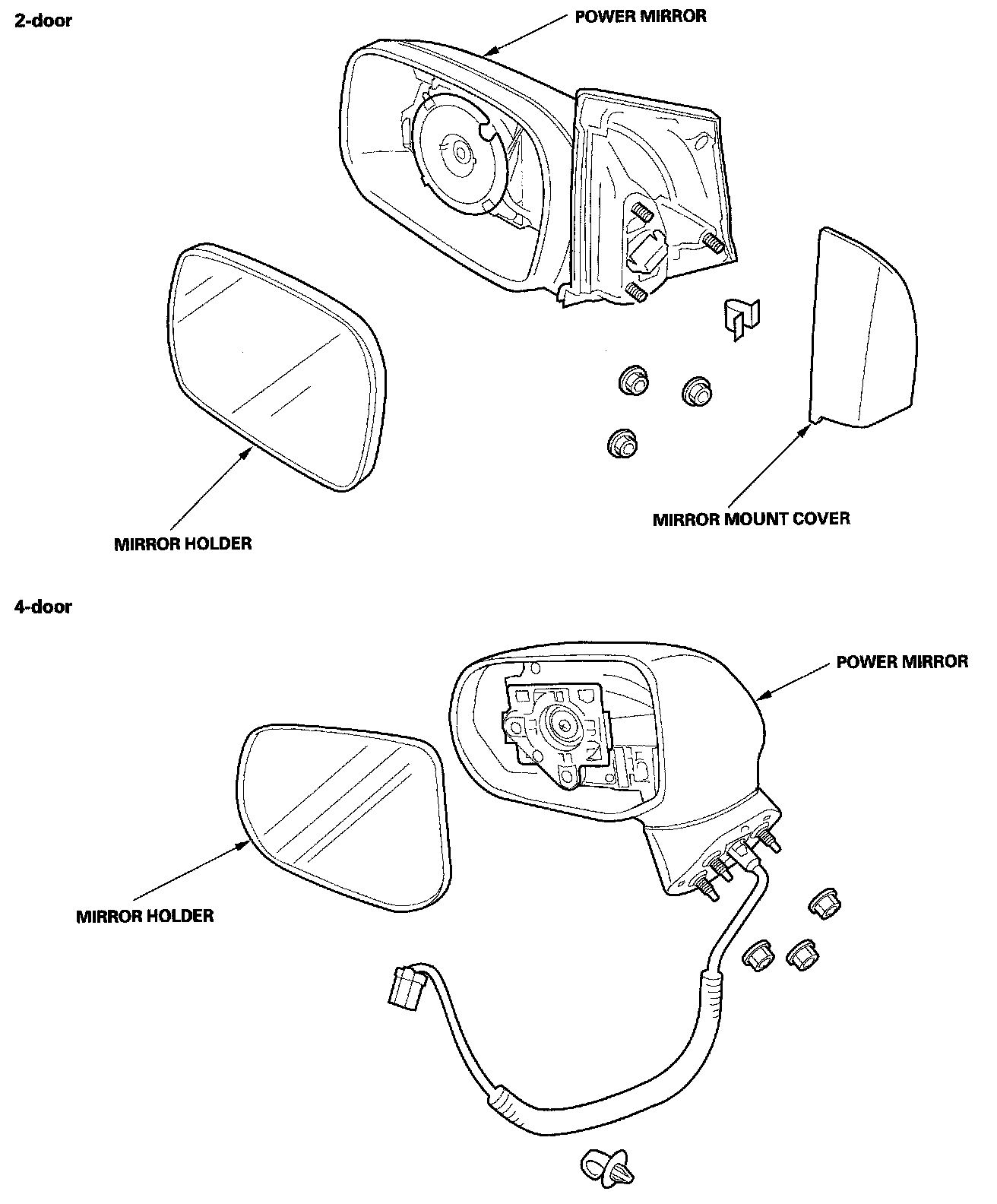 2-door

POWER MIRROR

MIRROR HOLDER

MIRROR MOUNT COVER

4-door

POWER MIRROR

MIRROR HOLDER