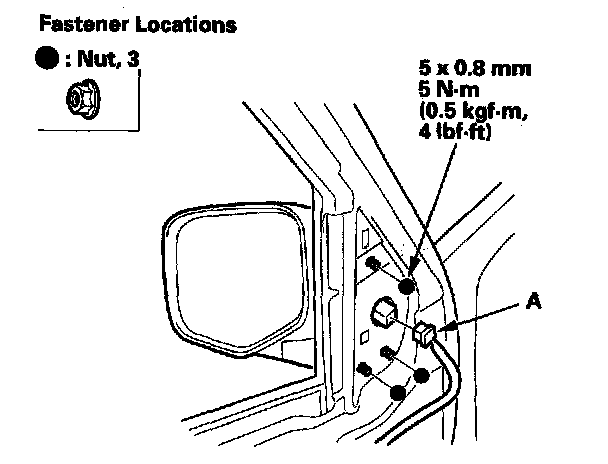 Fastener Locations

● : Nut, 3

5 x 0.8 mm
5 N·m
(0.5 kgf·m,
4 lbf·ft)

A