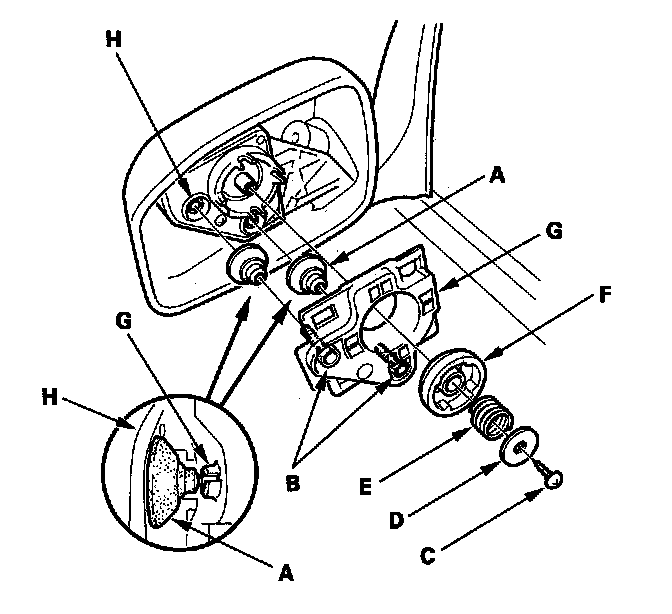 H
A
G
F
G
H
B
E
D
C
A