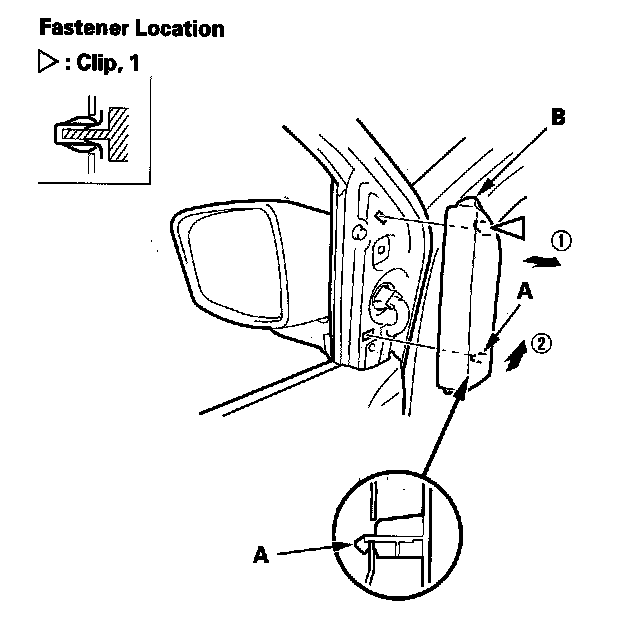 Fastener Location

▷ : Clip, 1

B

①

A

②

A