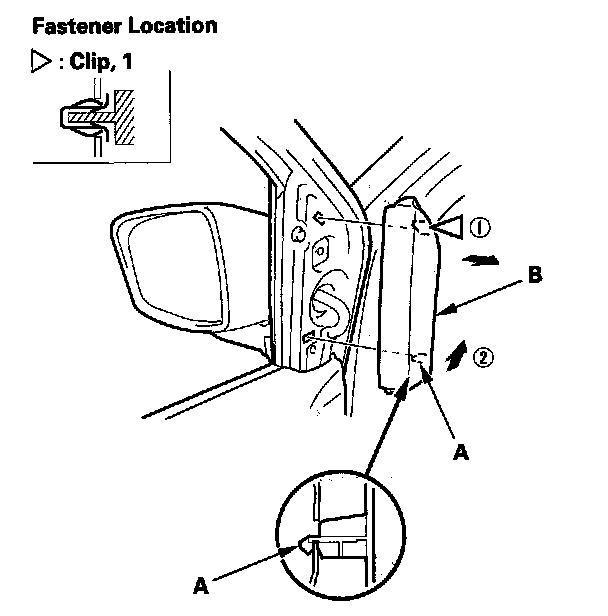 Fastener Location

▷ : Clip, 1

①

B

②

A

A