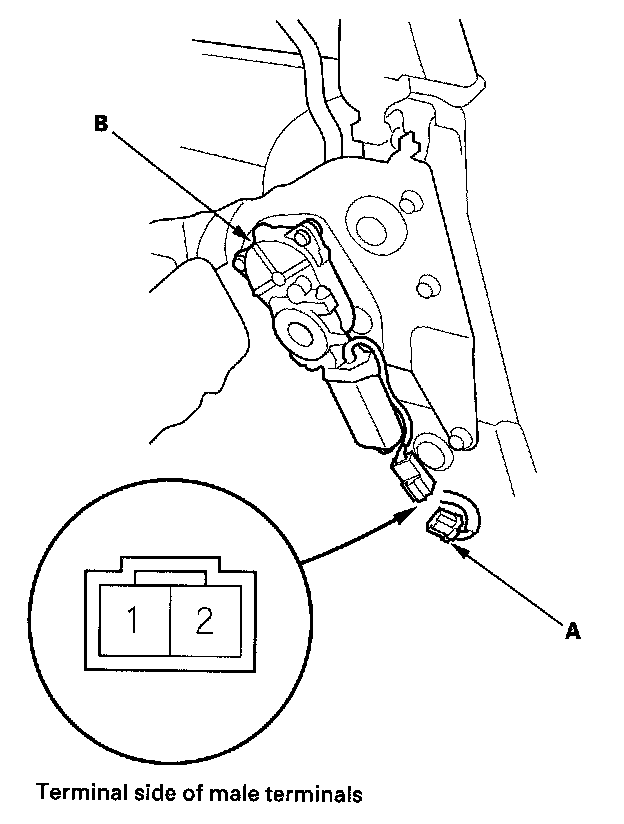 B

1 2

A

Terminal side of male terminals