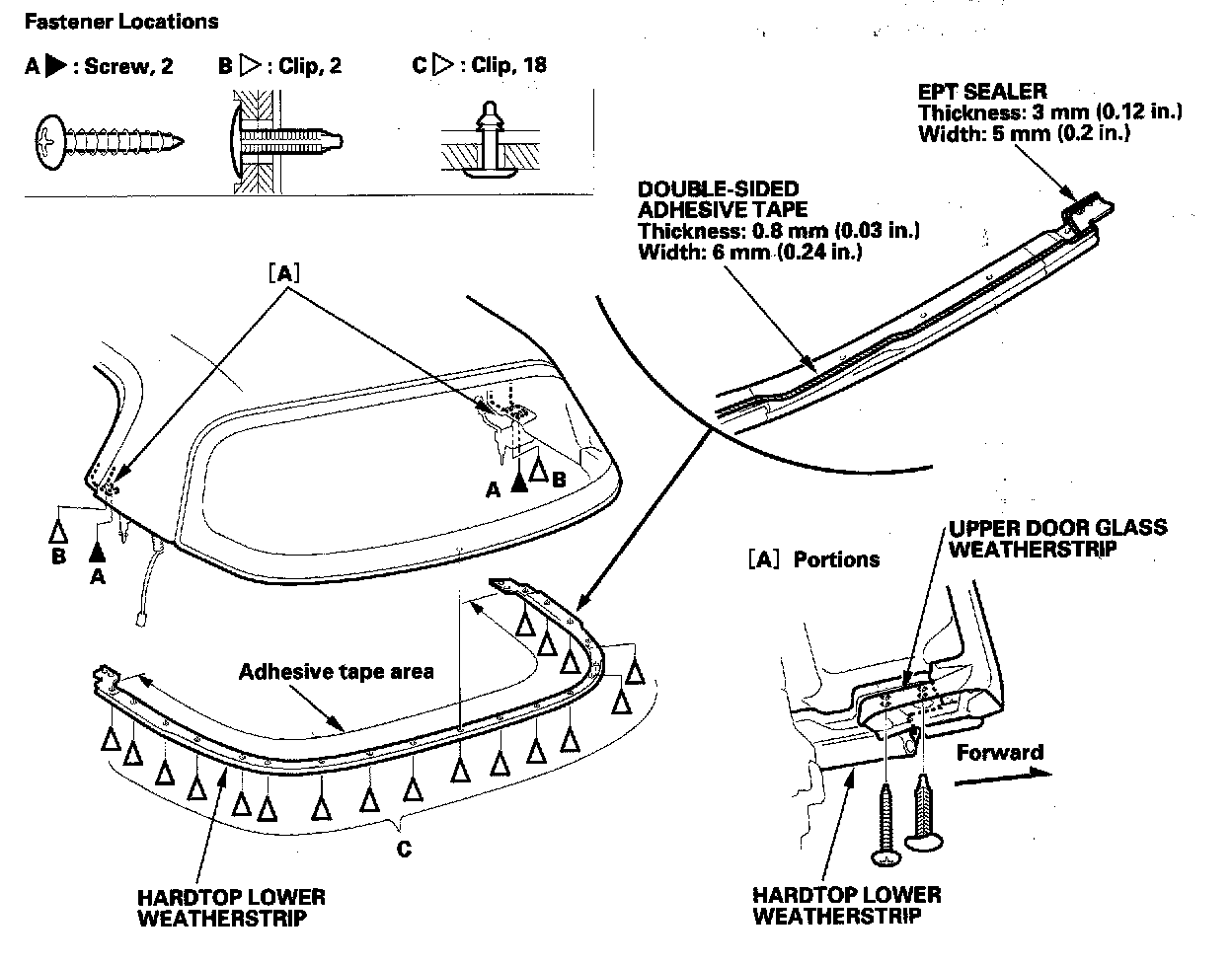 Fastener Locations

A ▶ : Screw, 2   B ▷ : Clip, 2   C ▷ : Clip, 18

EPT SEALER
Thickness: 3 mm (0.12 in.)
Width: 5 mm (0.2 in.)

DOUBLE-SIDED
ADHESIVE TAPE
Thickness: 0.8 mm (0.03 in.)
Width: 6 mm (0.24 in.)

[A]

A B

B A

Adhesive tape area

C

HARDTOP LOWER
WEATHERSTRIP

[A] Portions

UPPER DOOR GLASS
WEATHERSTRIP

Forward

HARDTOP LOWER
WEATHERSTRIP