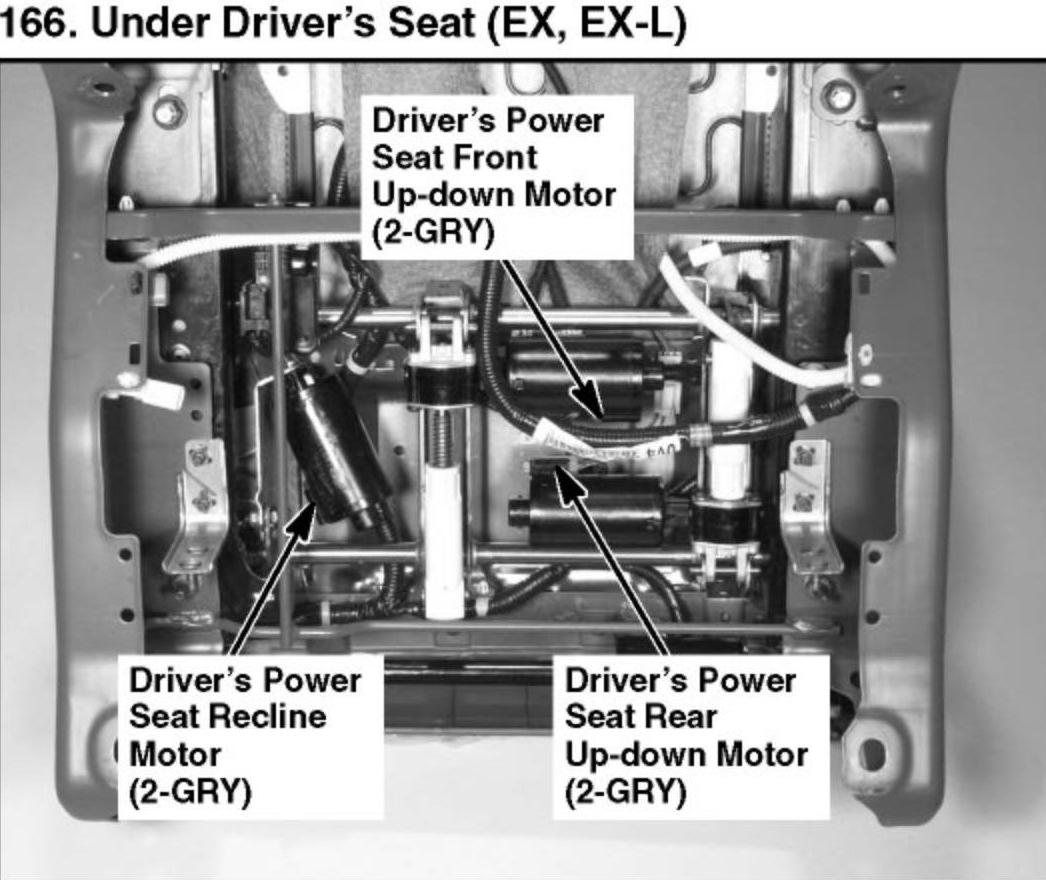 166. Under Driver's Seat (EX, EX-L)

Driver's Power Seat Front Up-down Motor (2-GRY)

Driver's Power Seat Recline Motor (2-GRY)

Driver's Power Seat Rear Up-down Motor (2-GRY)