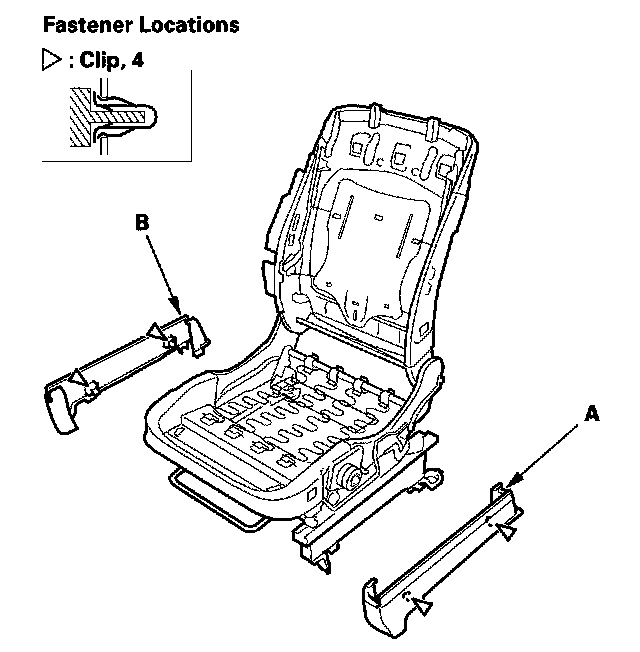 Fastener Locations

▷ : Clip, 4

B

A