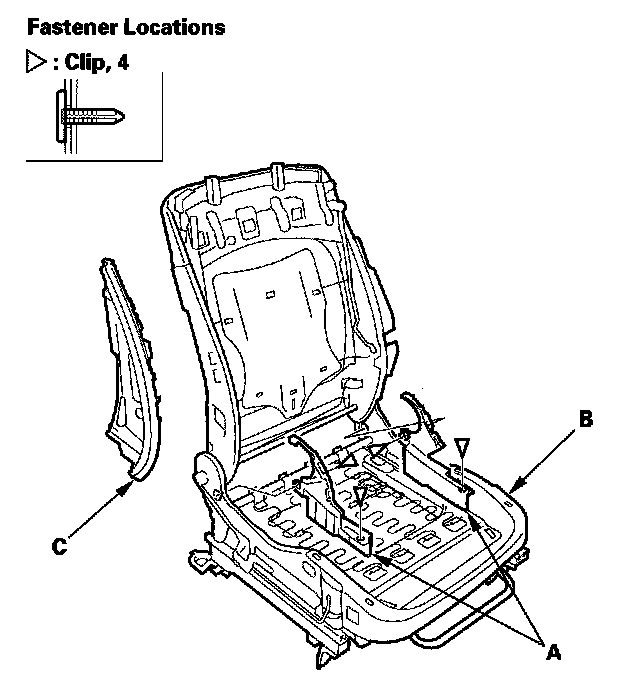 Fastener Locations

▷ : Clip, 4

B

C

A