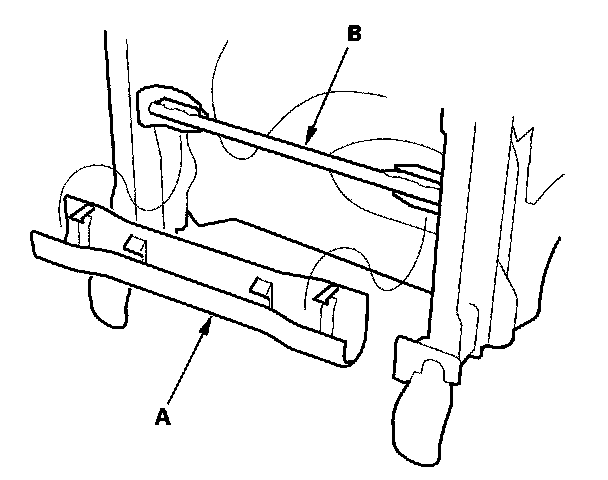 B

A