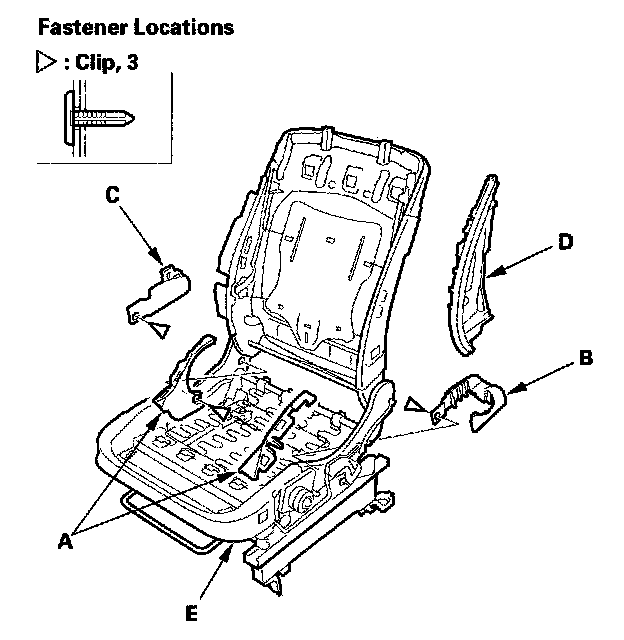 Fastener Locations

▷ : Clip, 3

C

D

B

A

E