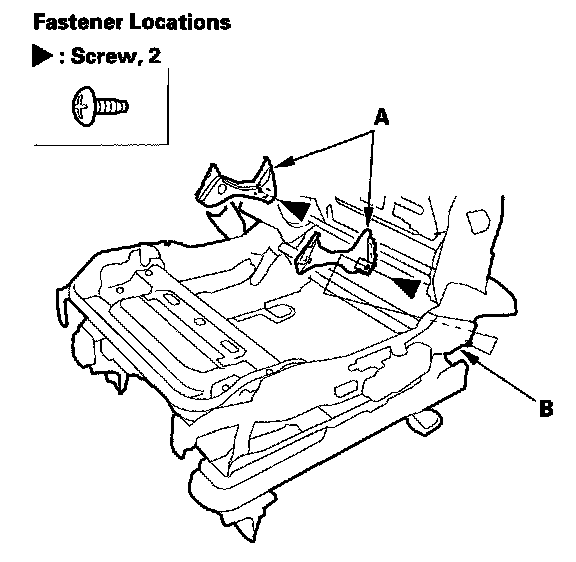 Fastener Locations

▶ : Screw, 2

A

B