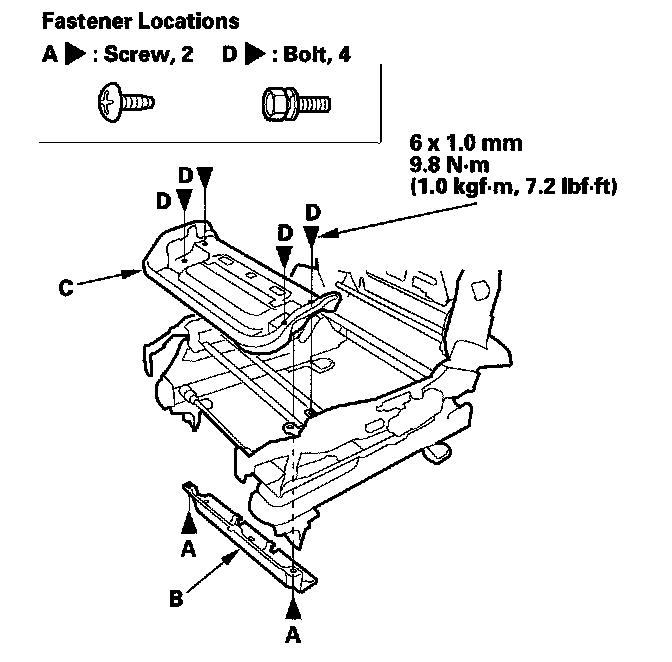 Fastener Locations

A ▶ : Screw, 2    D ▶ : Bolt, 4

6 x 1.0 mm
9.8 N·m
(1.0 kgf·m, 7.2 lbf·ft)

D
D
D
D

C

A
B
A