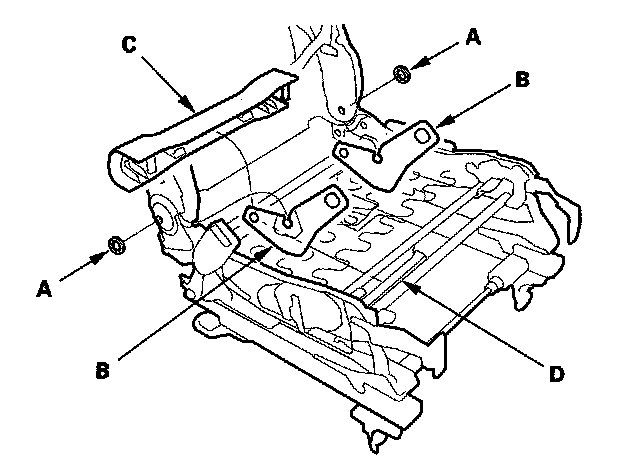 C
A
B
A
B
D