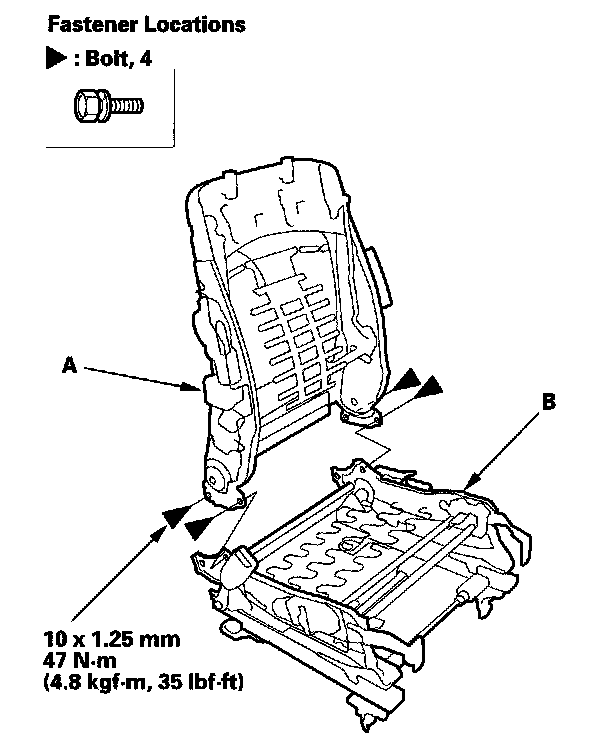 Fastener Locations

▶ : Bolt, 4

A

B

10 x 1.25 mm
47 N·m
(4.8 kgf·m, 35 lbf·ft)