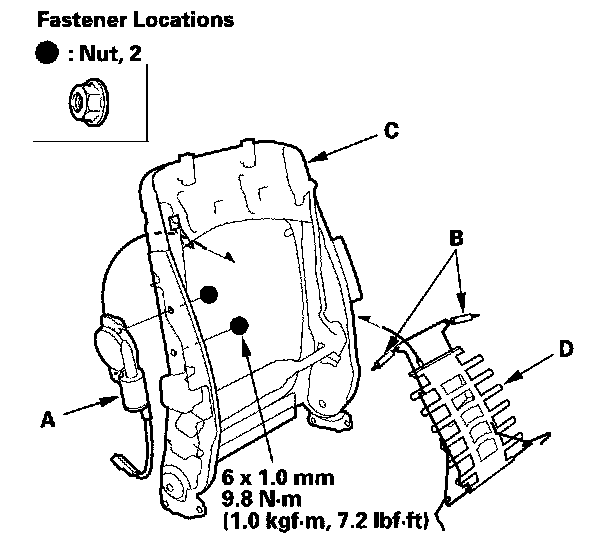 Fastener Locations

● : Nut, 2

C

B

D

A

6 x 1.0 mm
9.8 N·m
(1.0 kgf·m, 7.2 lbf·ft)