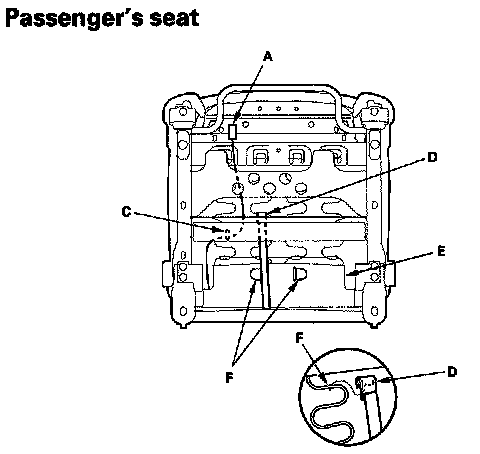 Passenger's seat

A

D

C

E

F

F

D