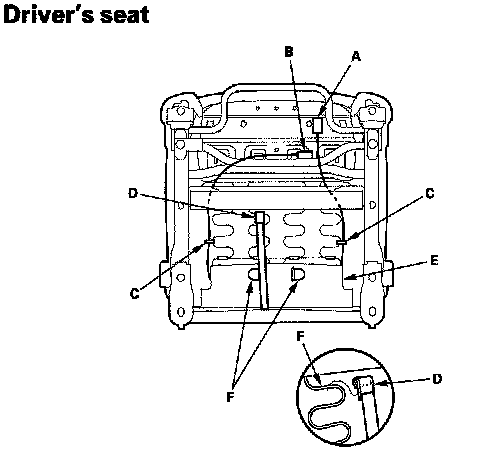 Driver's seat

B
A
D
C
C
E
F
F
D