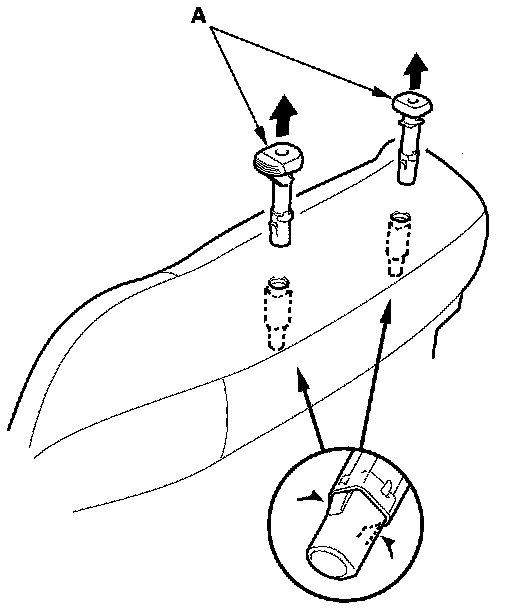 A