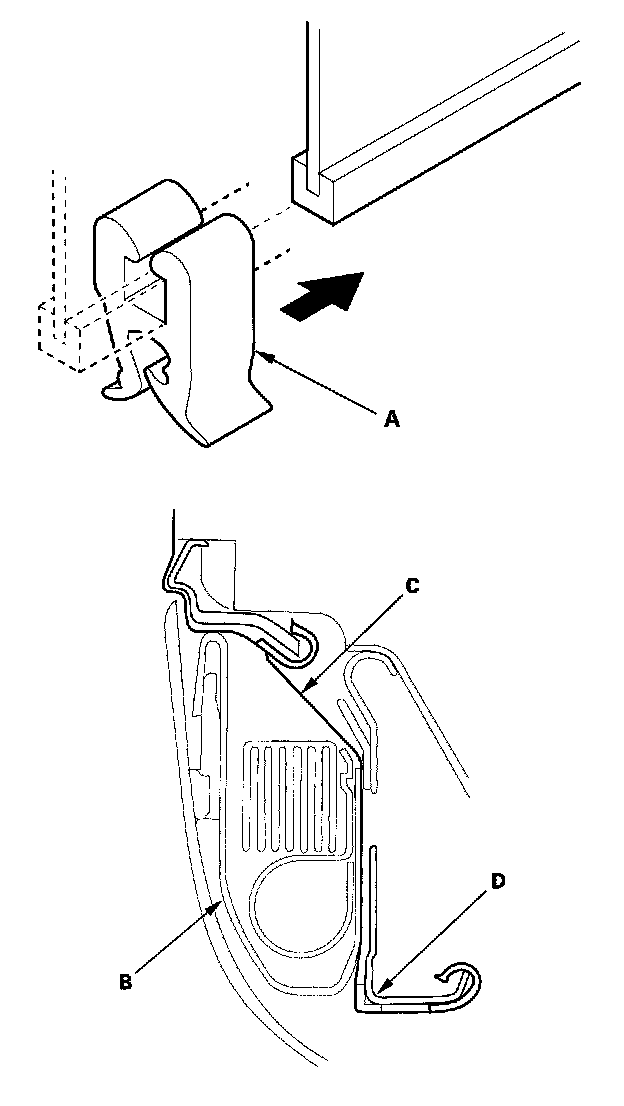 A

C

D

B