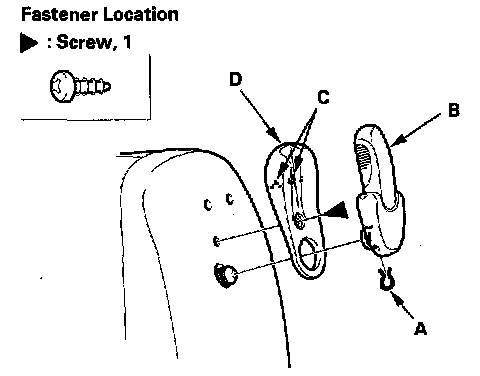 Fastener Location

▶ : Screw, 1

D

C

B

A