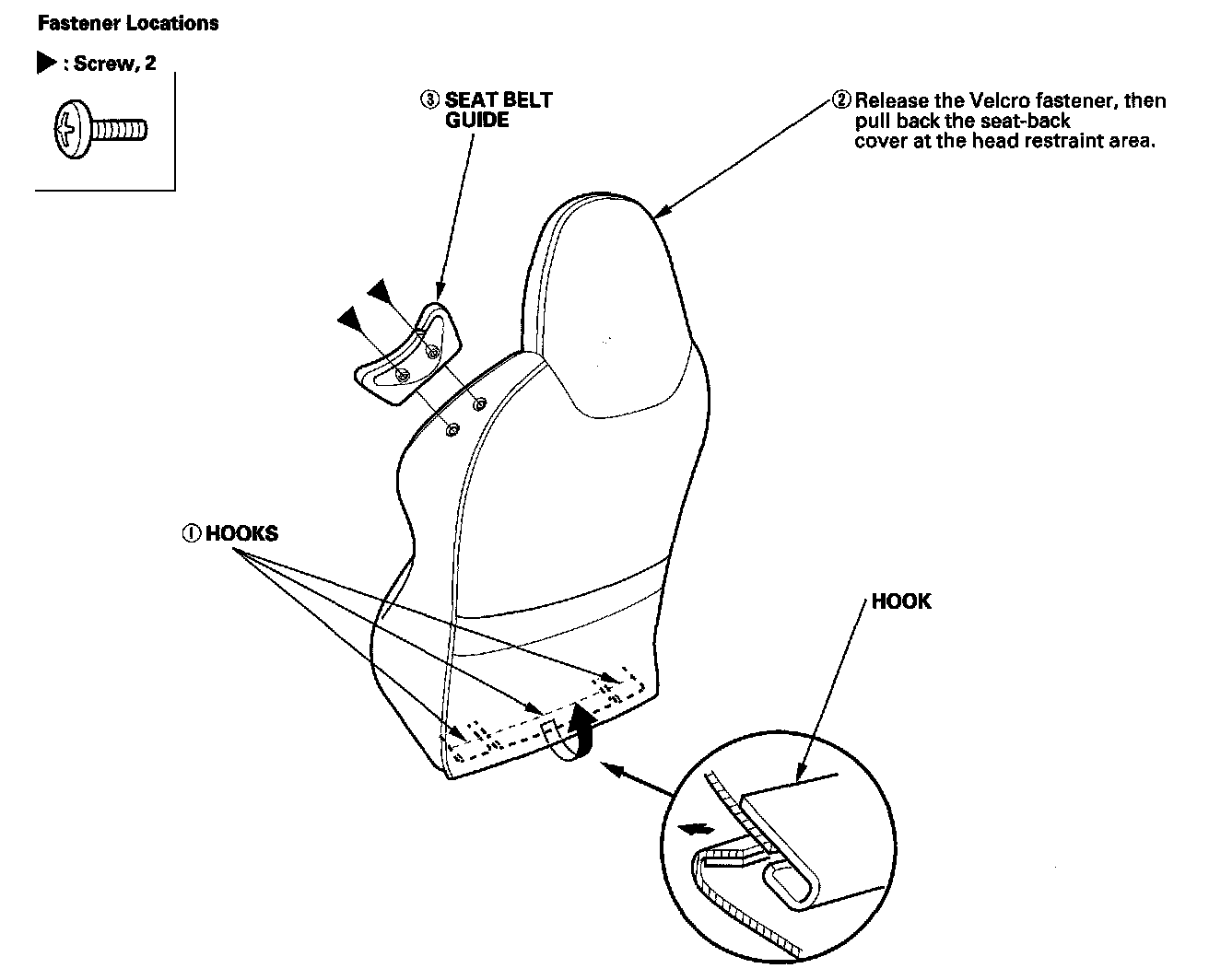 Fastener Locations

▶ : Screw, 2

③ SEAT BELT GUIDE

② Release the Velcro fastener, then pull back the seat-back cover at the head restraint area.

① HOOKS

HOOK