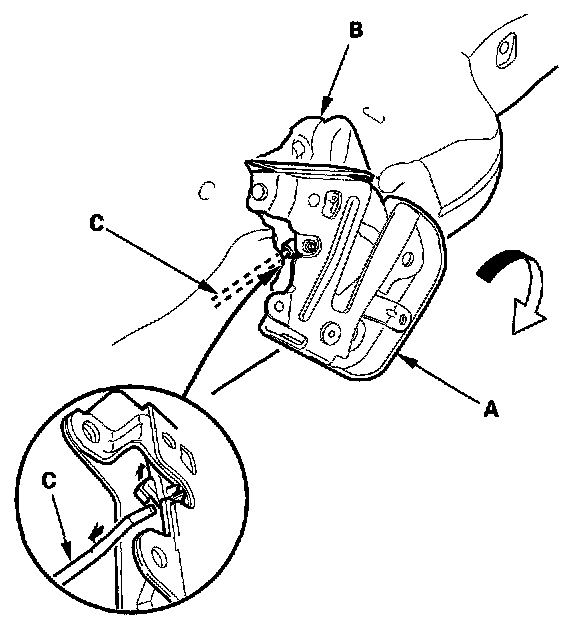 B
C
A
C