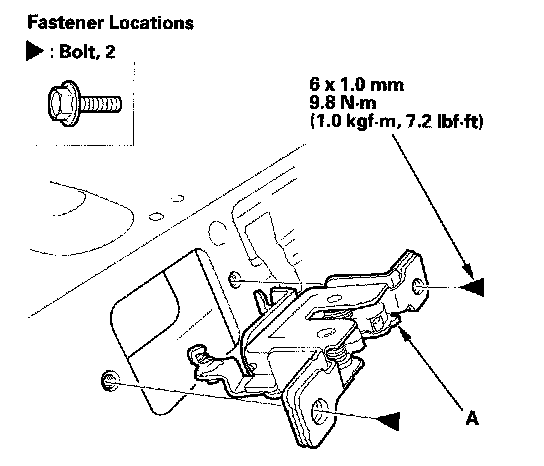 Fastener Locations

▶ : Bolt, 2

6 x 1.0 mm
9.8 N·m
(1.0 kgf·m, 7.2 lbf·ft)

A