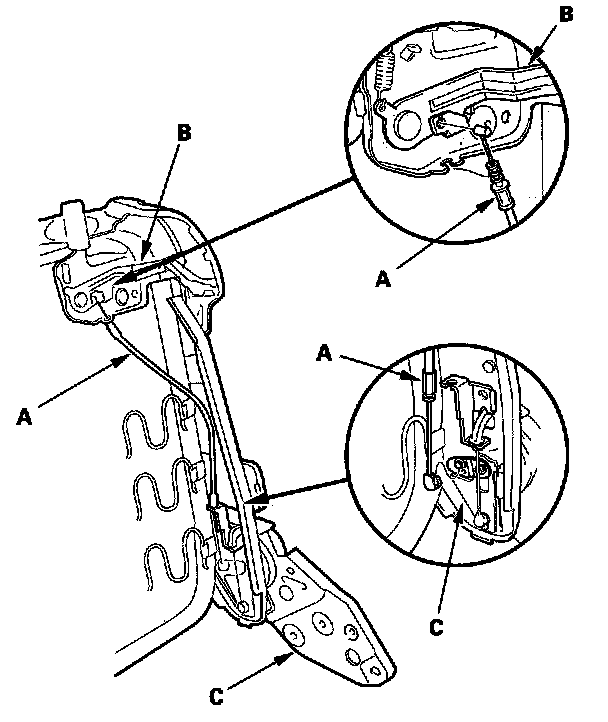 B
B
A
A
A
C
C