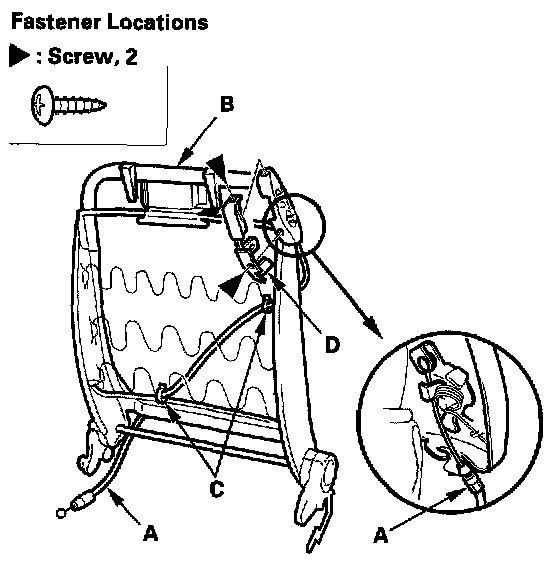 Fastener Locations

▶ : Screw, 2

B

D

C

A

A