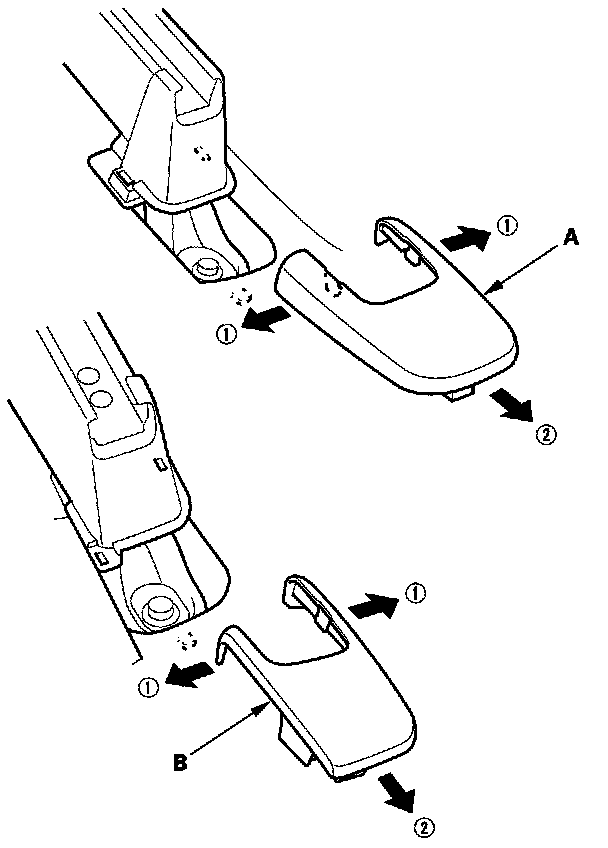 ①
A
①
②
①
①
B
②