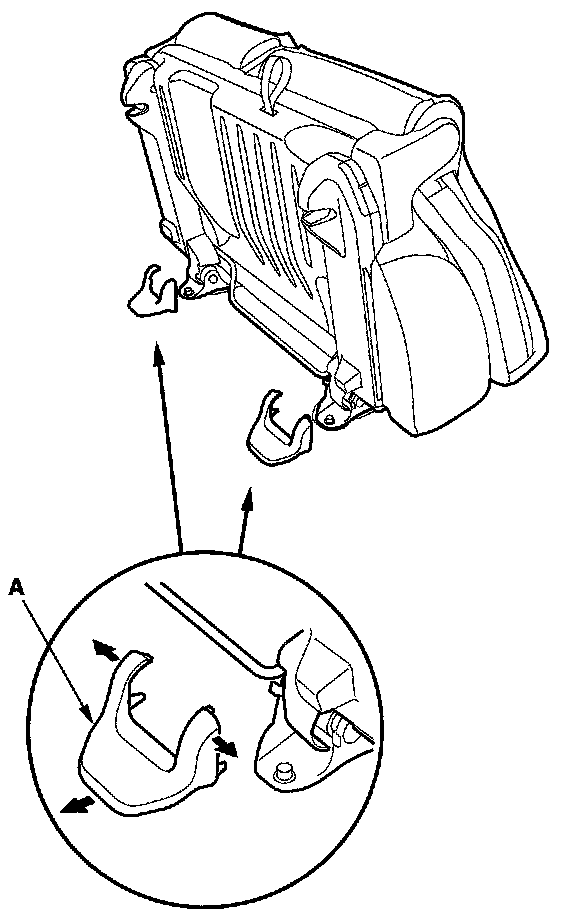 A