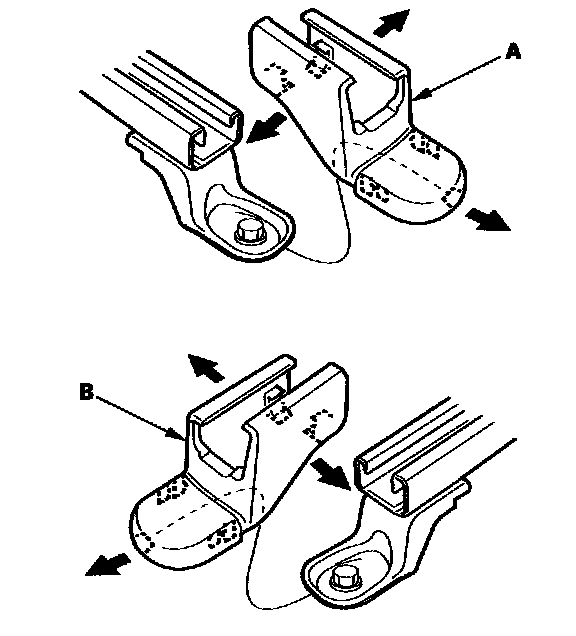 A

B